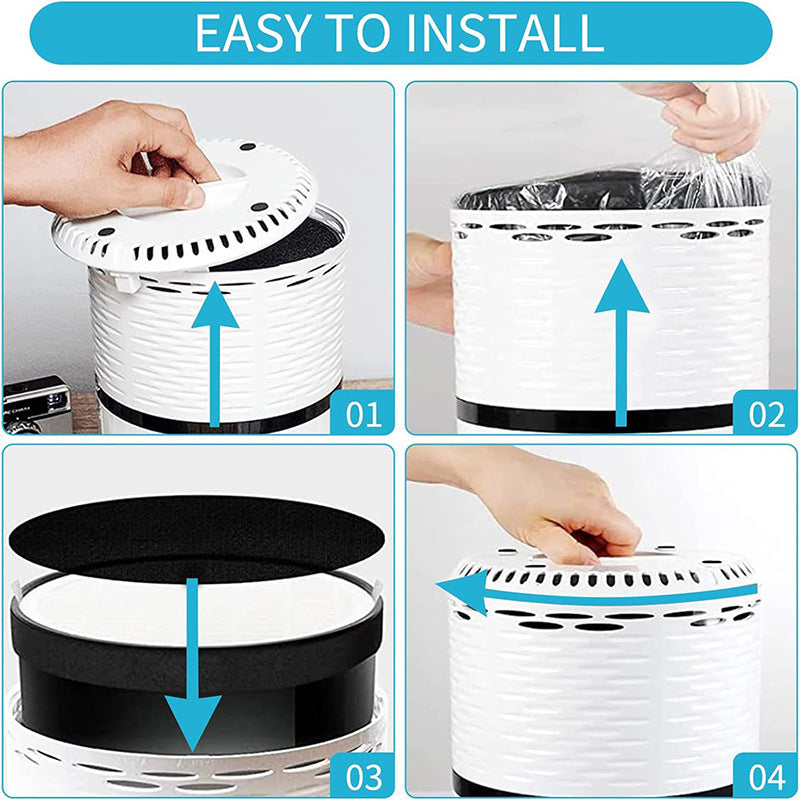 EASY TO INSTALL

01

02

03

04