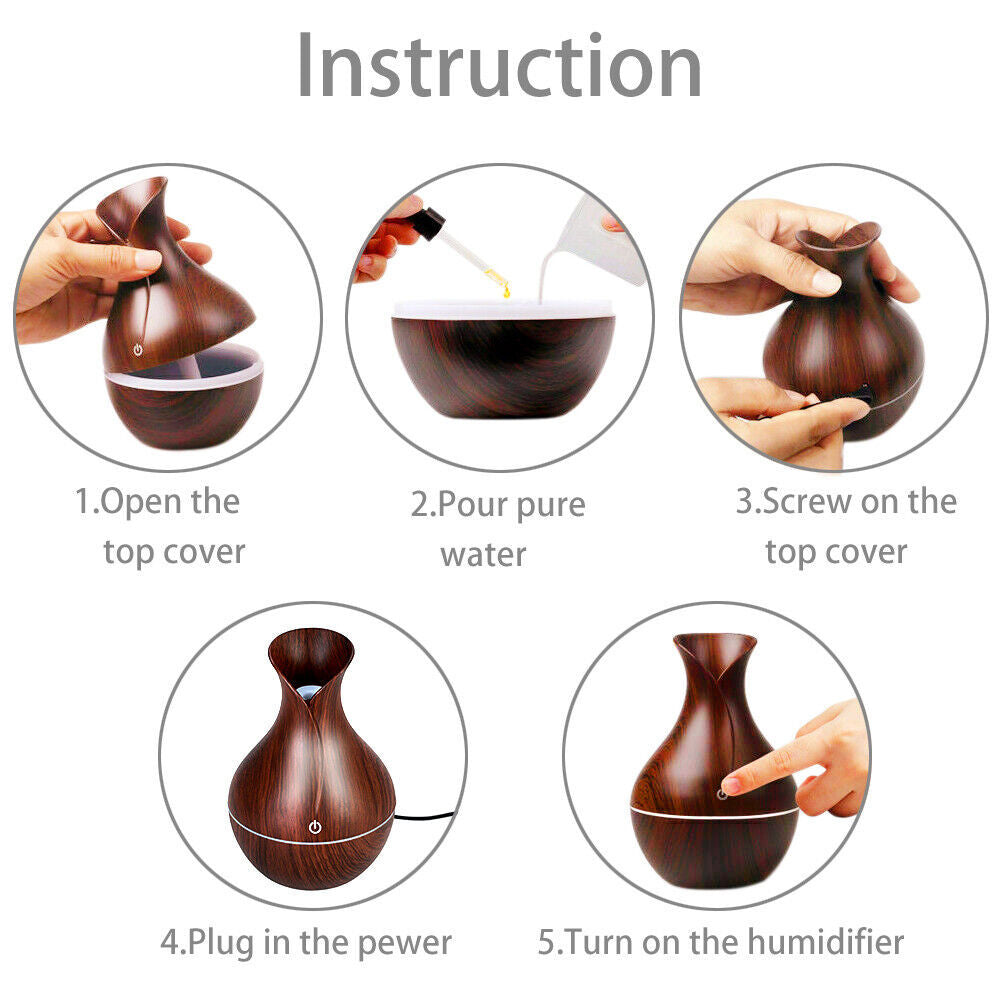 Instruction

1.Open the top cover

2.Pour pure water

3.Screw on the top cover

4.Plug in the pewer

5.Turn on the humidifier